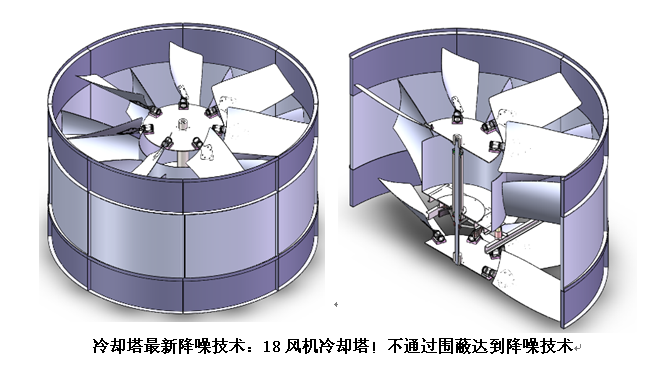 冷却塔最新降噪技术：18 风机冷却塔！不通过围蔽达到降噪技术